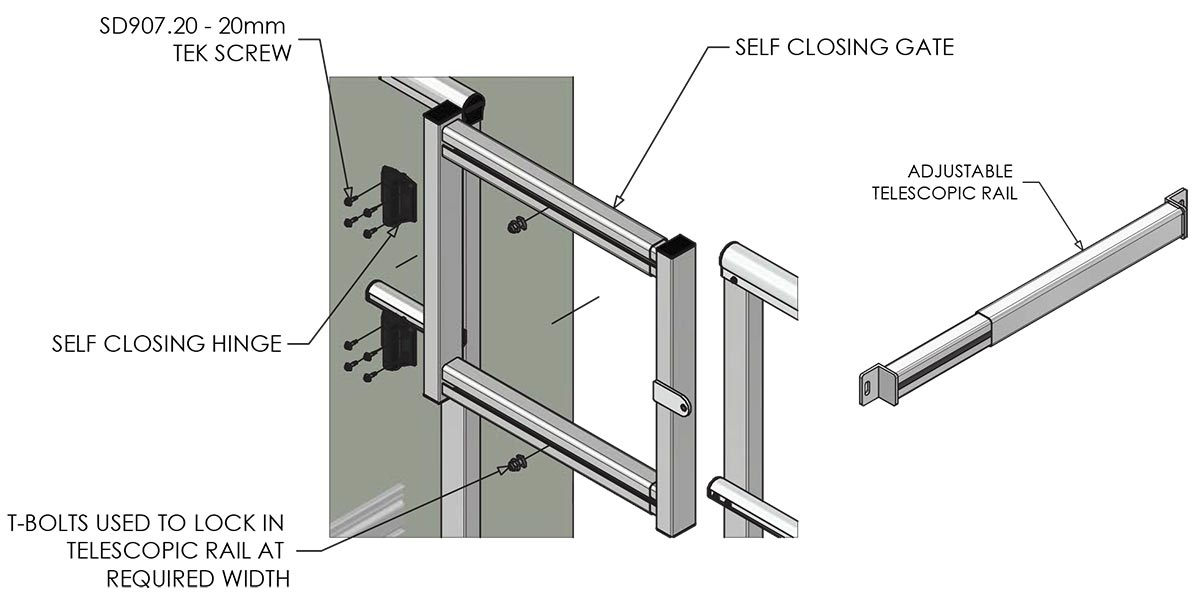 SD907.20 - 20mm TEK SCREW

SELF CLOSING GATE

ADJUSTABLE TELESCOPIC RAIL

SELF CLOSING HINGE

T-BOLTS USED TO LOCK IN TELESCOPIC RAIL AT REQUIRED WIDTH