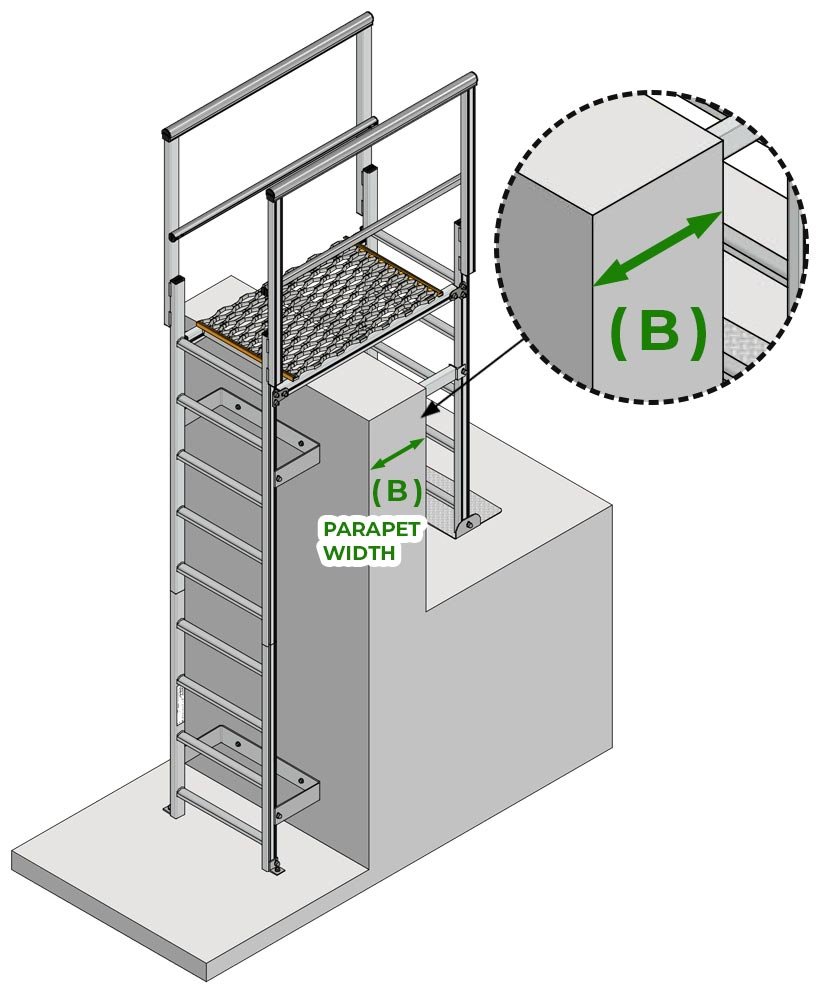 (B)

(B)
PARAPET WIDTH