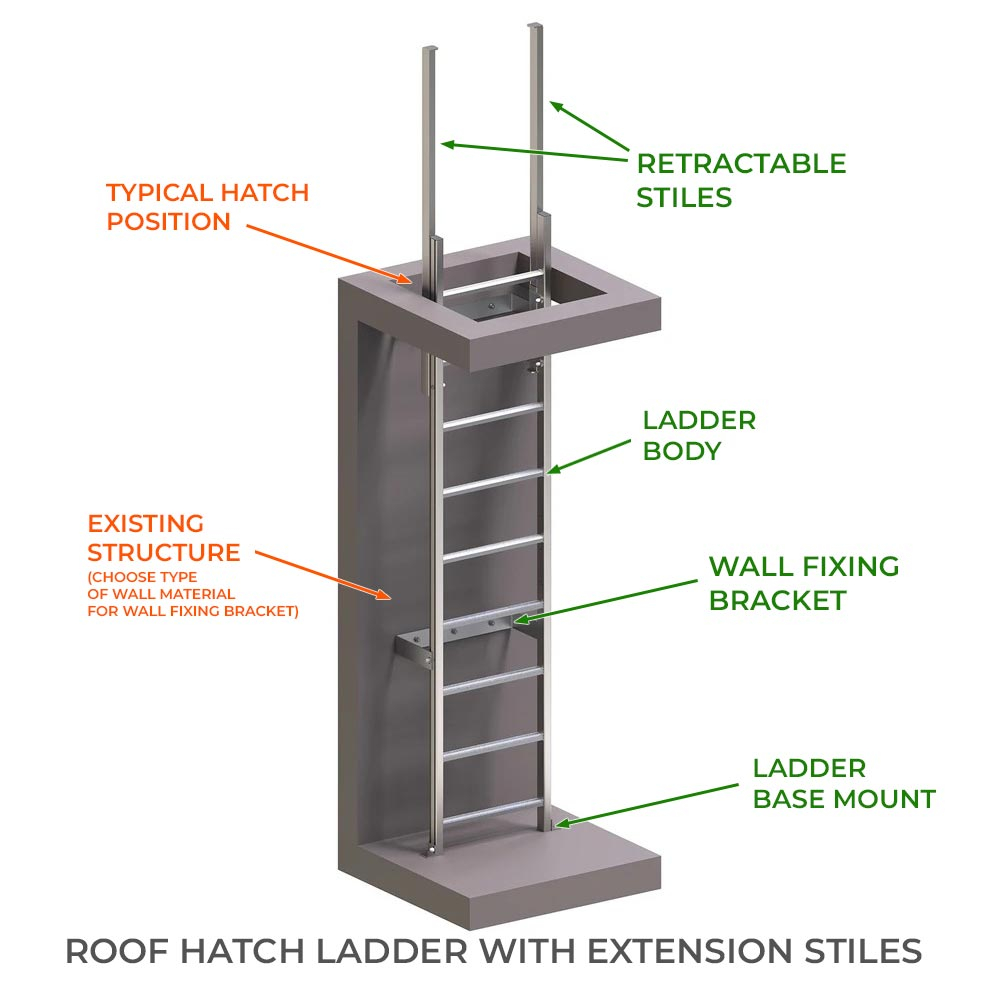 RETRACTABLE STILES

TYPICAL HATCH POSITION

LADDER BODY

EXISTING STRUCTURE
(CHOOSE TYPE OF WALL MATERIAL FOR WALL FIXING BRACKET)

WALL FIXING BRACKET

LADDER BASE MOUNT

ROOF HATCH LADDER WITH EXTENSION STILES