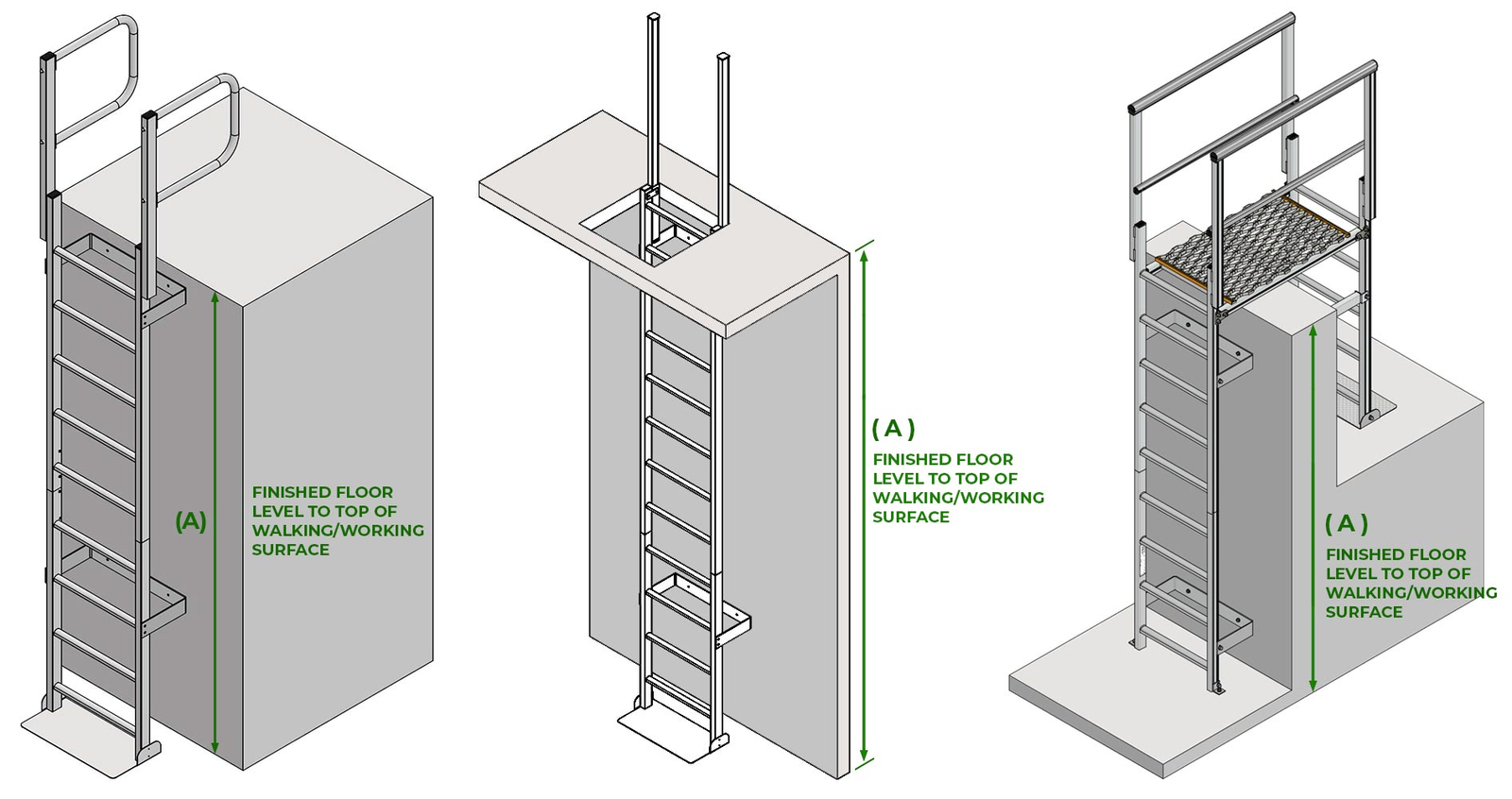 (A)

FINISHED FLOOR LEVEL TO TOP OF WALKING/WORKING SURFACE

( A )

FINISHED FLOOR LEVEL TO TOP OF WALKING/WORKING SURFACE

( A )

FINISHED FLOOR LEVEL TO TOP OF WALKING/WORKING SURFACE