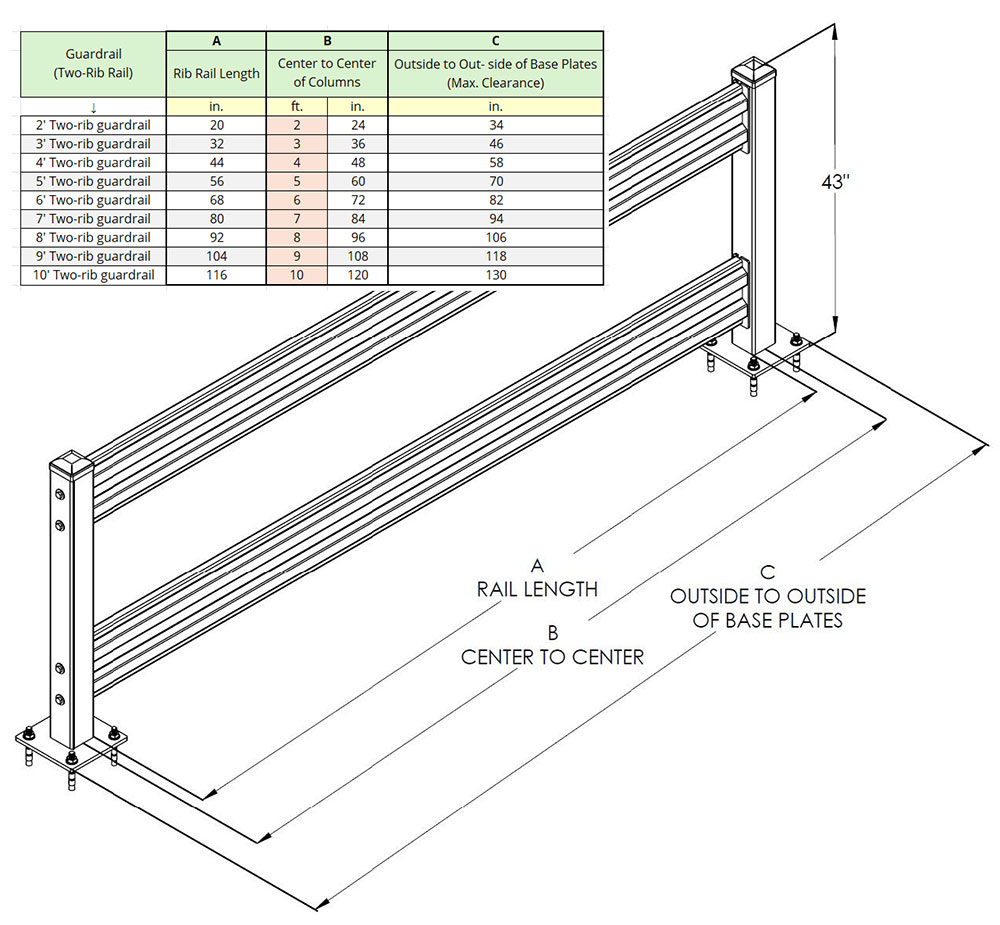 | Guardrail (Two-Rib Rail) | A | B | | C |
|---|---|---|---|---|
| | Rib Rail Length | Center to Center of Columns | | Outside to Out- side of Base Plates (Max. Clearance) |
| ↓ | in. | ft. | in. | in. |
| 2' Two-rib guardrail | 20 | 2 | 24 | 34 |
| 3' Two-rib guardrail | 32 | 3 | 36 | 46 |
| 4' Two-rib guardrail | 44 | 4 | 48 | 58 |
| 5' Two-rib guardrail | 56 | 5 | 60 | 70 |
| 6' Two-rib guardrail | 68 | 6 | 72 | 82 |
| 7' Two-rib guardrail | 80 | 7 | 84 | 94 |
| 8' Two-rib guardrail | 92 | 8 | 96 | 106 |
| 9' Two-rib guardrail | 104 | 9 | 108 | 118 |
| 10' Two-rib guardrail | 116 | 10 | 120 | 130 |

43"

A
RAIL LENGTH

B
CENTER TO CENTER

C
OUTSIDE TO OUTSIDE
OF BASE PLATES