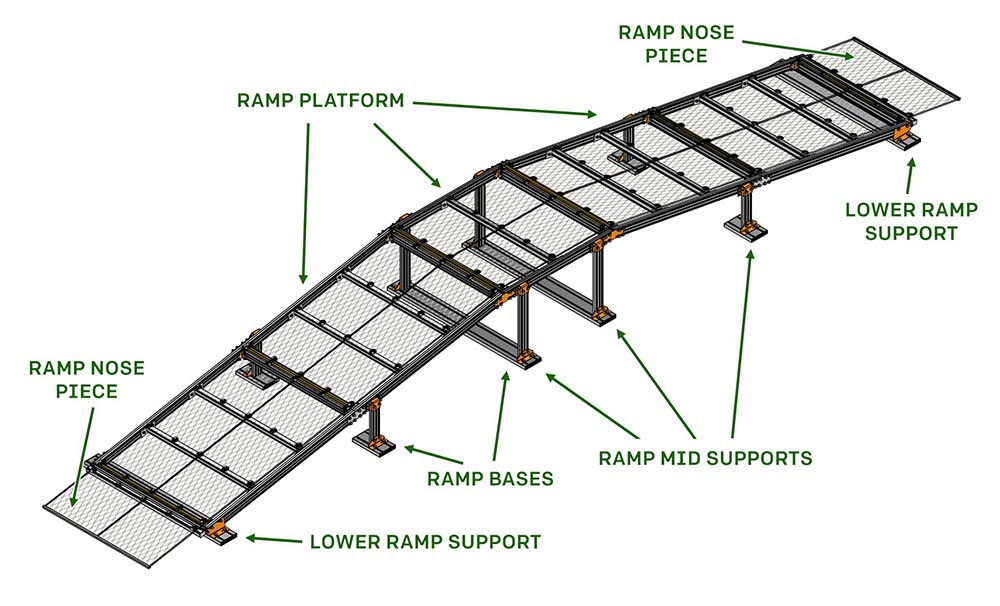 RAMP NOSE PIECE

RAMP PLATFORM

LOWER RAMP SUPPORT

RAMP NOSE PIECE

RAMP MID SUPPORTS

RAMP BASES

LOWER RAMP SUPPORT