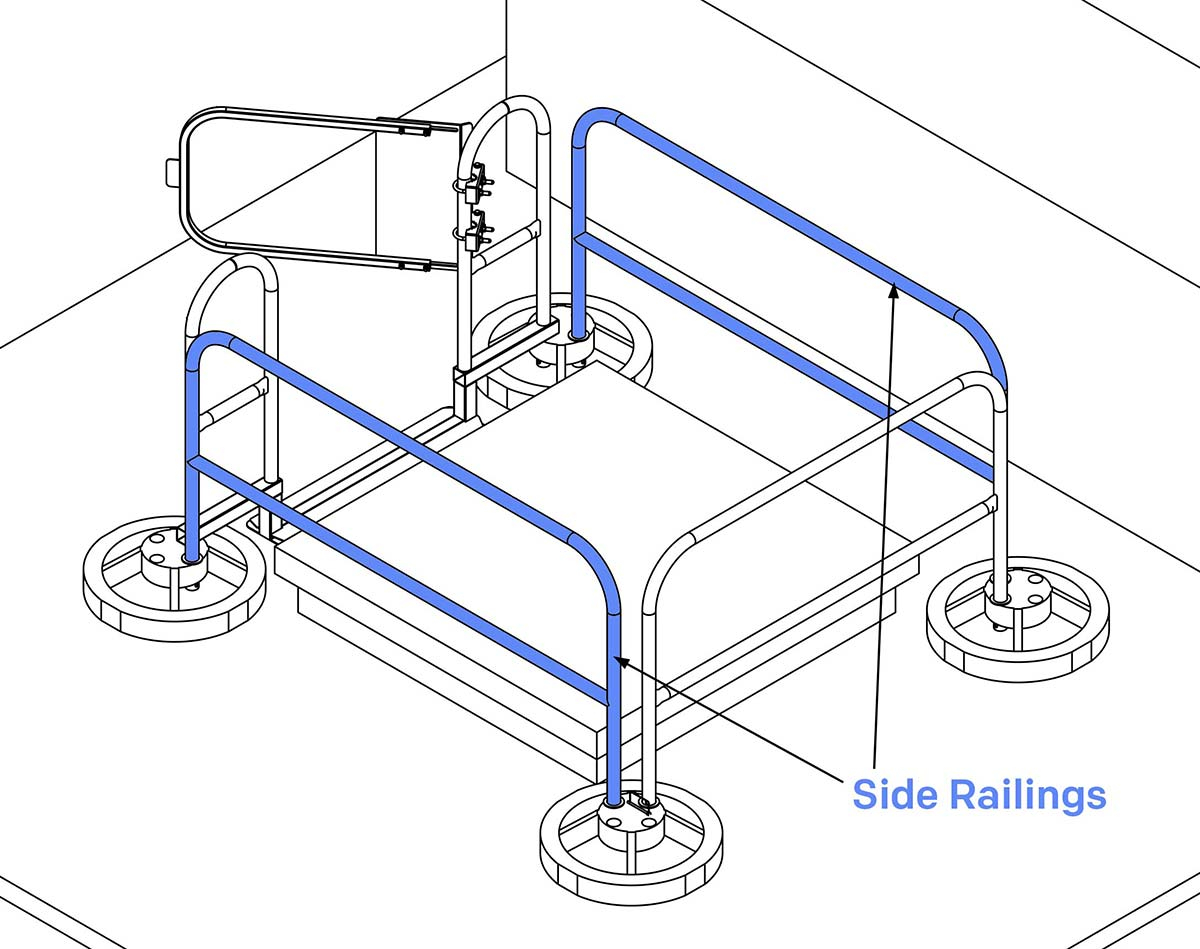 Side Railings