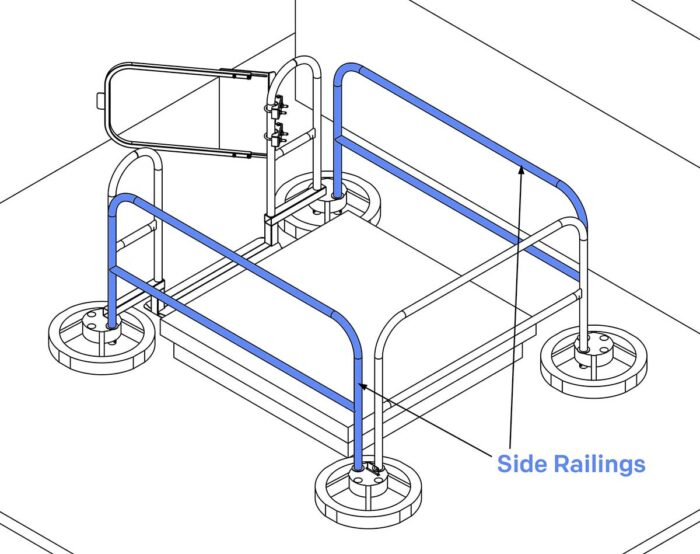 Side Railings