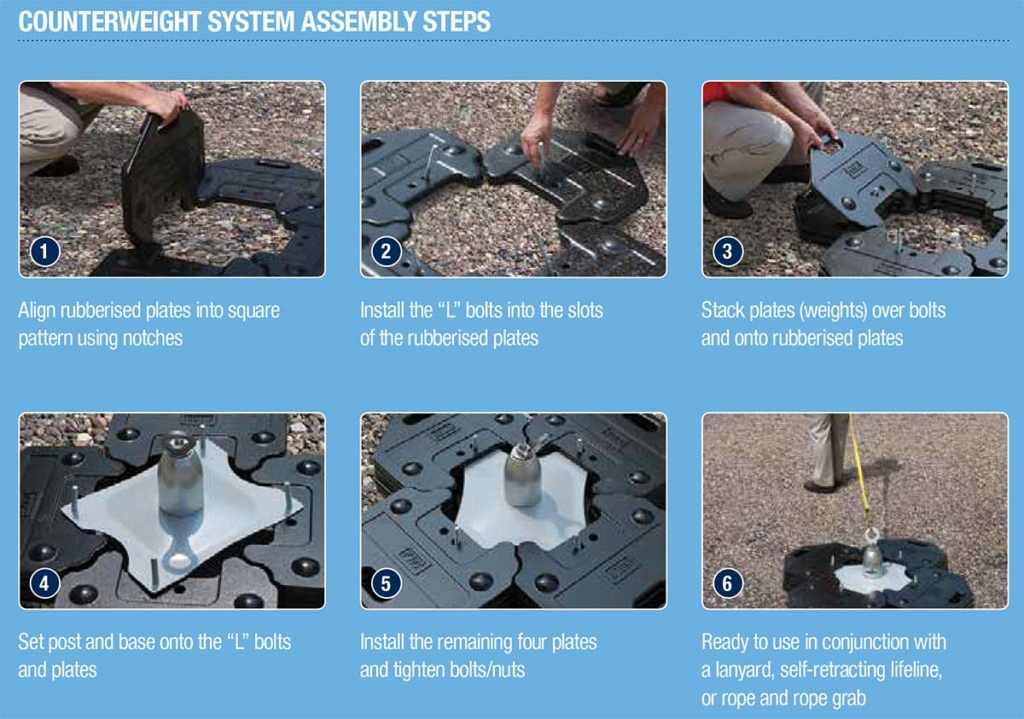 COUNTERWEIGHT SYSTEM ASSEMBLY STEPS

1

Align rubberised plates into square pattern using notches

2

Install the "L" bolts into the slots of the rubberised plates

3

Stack plates (weights) over bolts and onto rubberised plates

4

Set post and base onto the "L" bolts and plates

5

Install the remaining four plates and tighten bolts/nuts

6

Ready to use in conjunction with a lanyard, self-retracting lifeline, or rope and rope grab