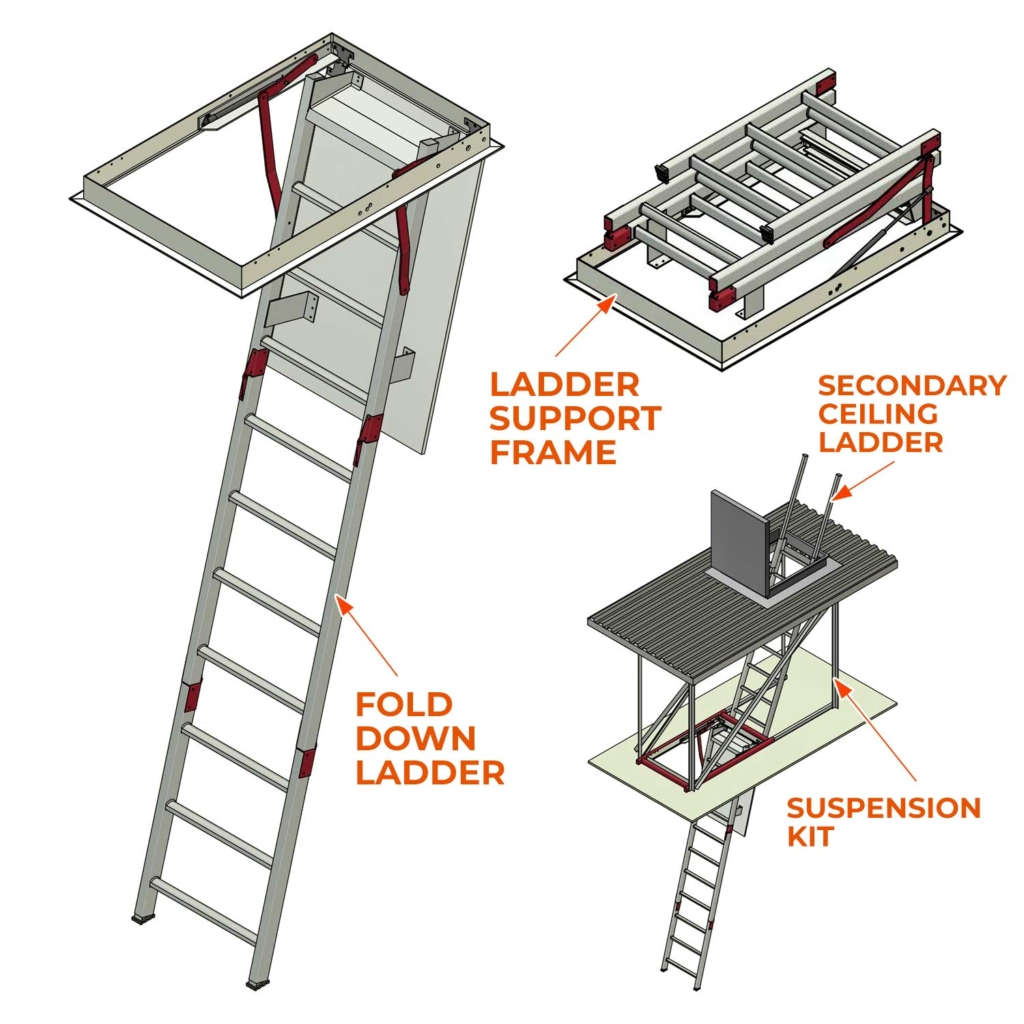 LADDER SUPPORT FRAME

SECONDARY CEILING LADDER

FOLD DOWN LADDER

SUSPENSION KIT