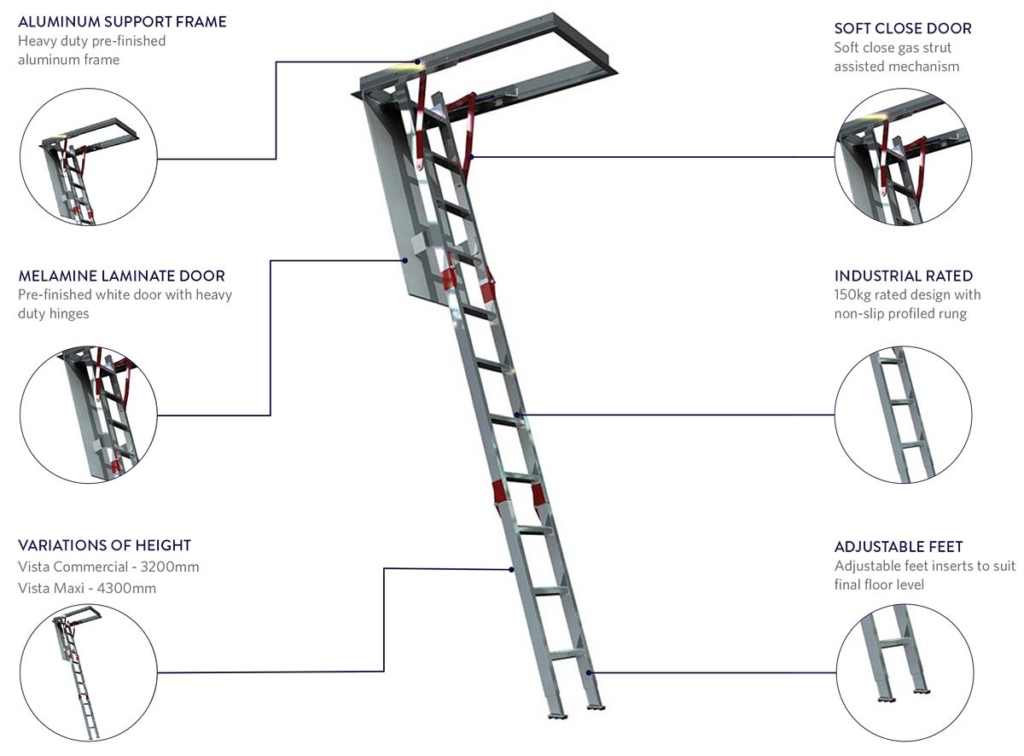 ALUMINUM SUPPORT FRAME
Heavy duty pre-finished aluminum frame

MELAMINE LAMINATE DOOR
Pre-finished white door with heavy duty hinges

VARIATIONS OF HEIGHT
Vista Commercial - 3200mm
Vista Maxi - 4300mm

SOFT CLOSE DOOR
Soft close gas strut assisted mechanism

INDUSTRIAL RATED
150kg rated design with non-slip profiled rung

ADJUSTABLE FEET
Adjustable feet inserts to suit final floor level