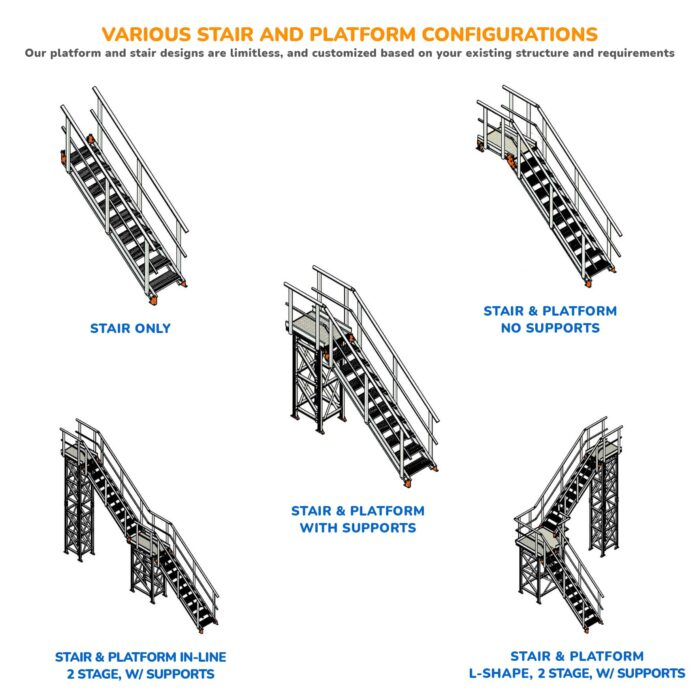 VARIOUS STAIR AND PLATFORM CONFIGURATIONS
Our platform and stair designs are limitless, and customized based on your existing structure and requirements

STAIR ONLY

STAIR & PLATFORM
NO SUPPORTS

STAIR & PLATFORM
WITH SUPPORTS

STAIR & PLATFORM IN-LINE
2 STAGE, W/ SUPPORTS

STAIR & PLATFORM
L-SHAPE, 2 STAGE, W/ SUPPORTS