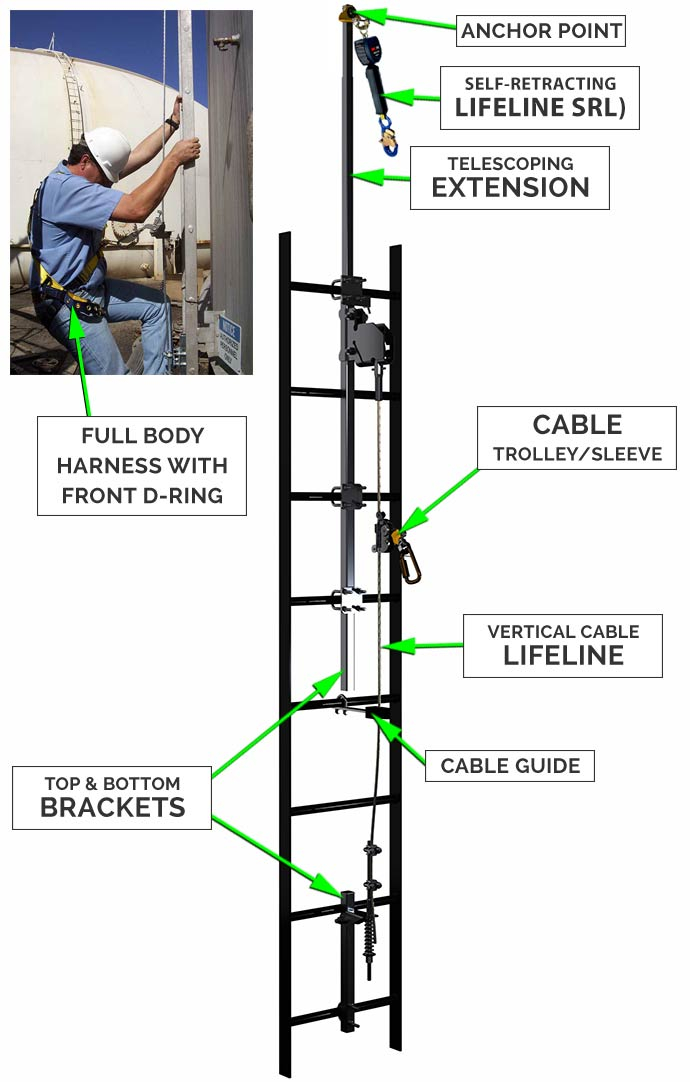 ANCHOR POINT

SELF-RETRACTING LIFELINE SRL)

TELESCOPING EXTENSION

FULL BODY HARNESS WITH FRONT D-RING

CABLE TROLLEY/SLEEVE

VERTICAL CABLE LIFELINE

CABLE GUIDE

TOP & BOTTOM BRACKETS