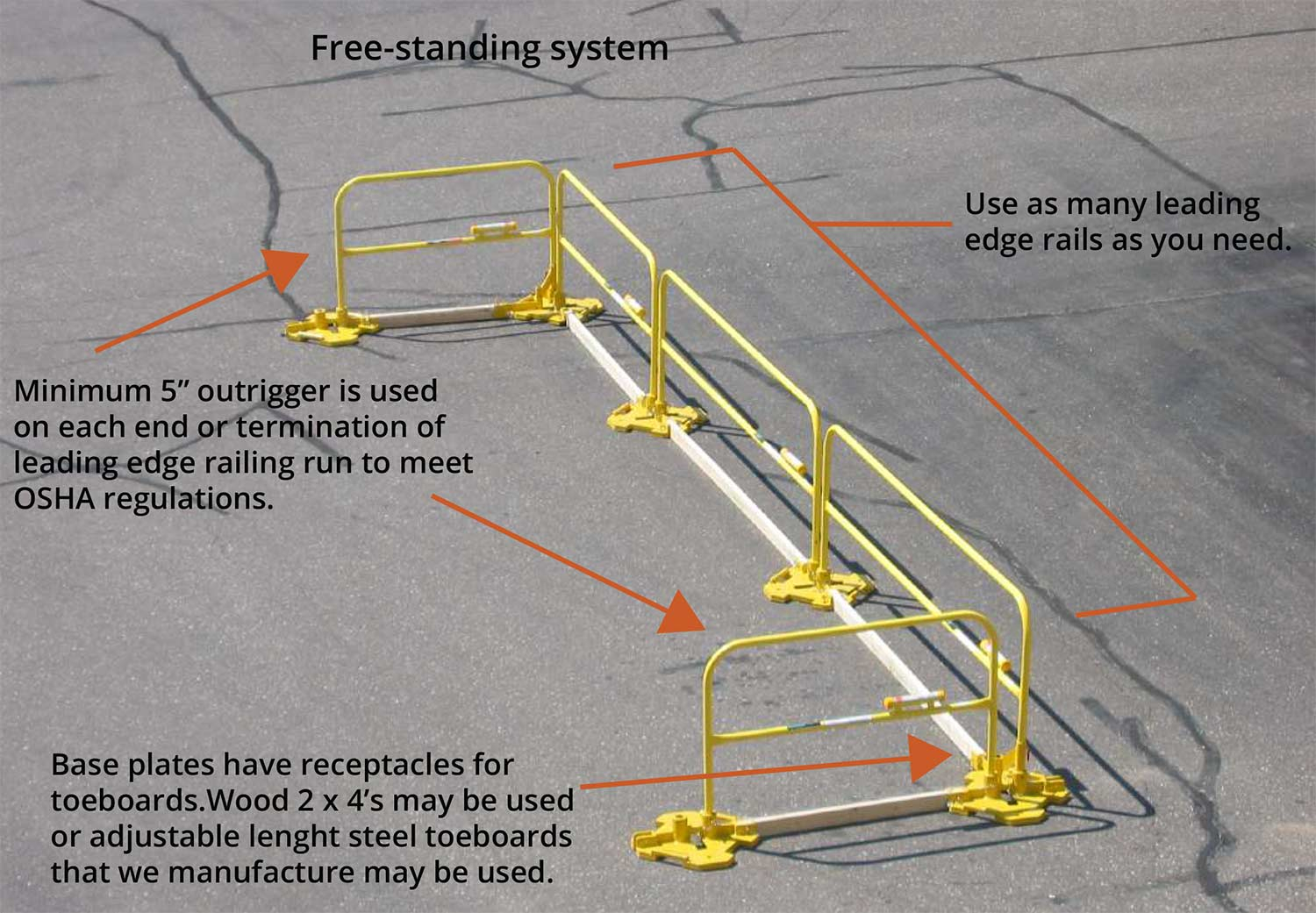 Free-standing system

Use as many leading edge rails as you need.

Minimum 5” outrigger is used on each end or termination of leading edge railing run to meet OSHA regulations.

Base plates have receptacles for toeboards.Wood 2 x 4’s may be used or adjustable lenght steel toeboards that we manufacture may be used.