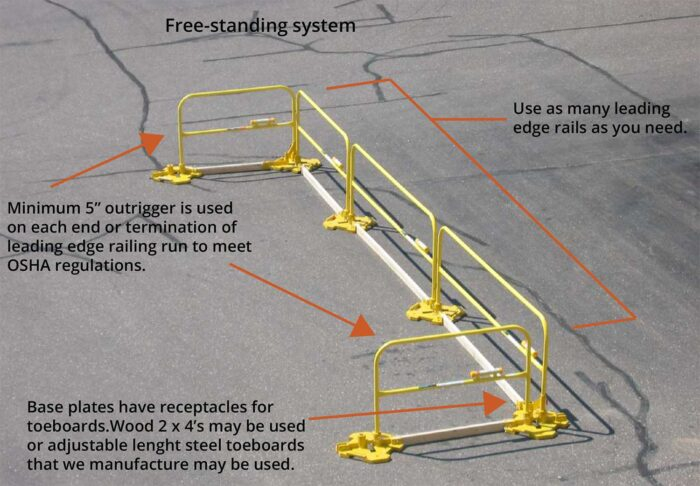 Free-standing system

Use as many leading edge rails as you need.

Minimum 5” outrigger is used on each end or termination of leading edge railing run to meet OSHA regulations.

Base plates have receptacles for toeboards.Wood 2 x 4’s may be used or adjustable lenght steel toeboards that we manufacture may be used.