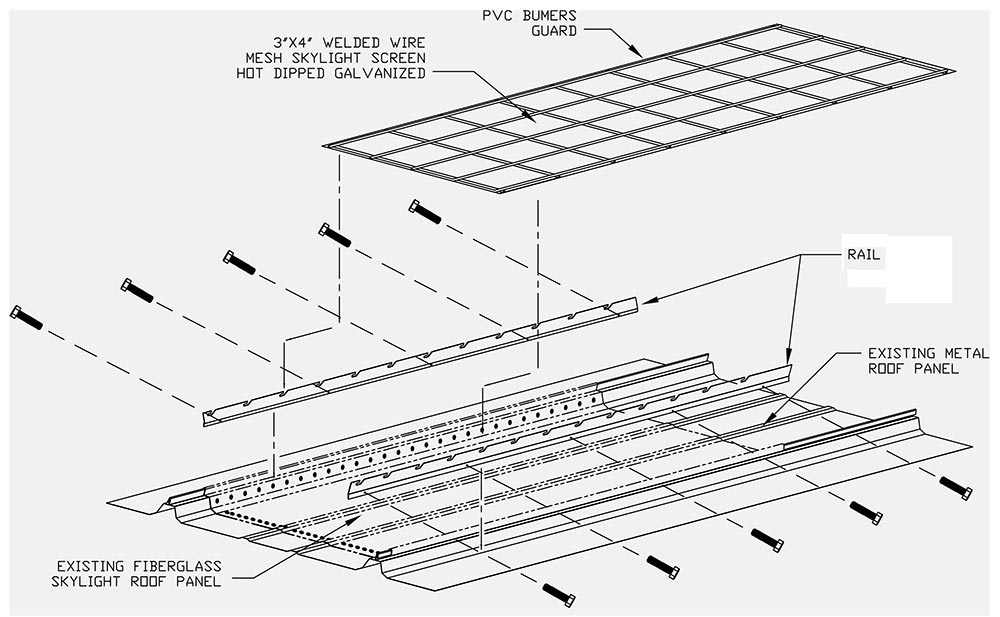 PVC BUMERS GUARD

3"X4" WELDED WIRE MESH SKYLIGHT SCREEN HOT DIPPED GALVANIZED

RAIL

EXISTING METAL ROOF PANEL

EXISTING FIBERGLASS SKYLIGHT ROOF PANEL