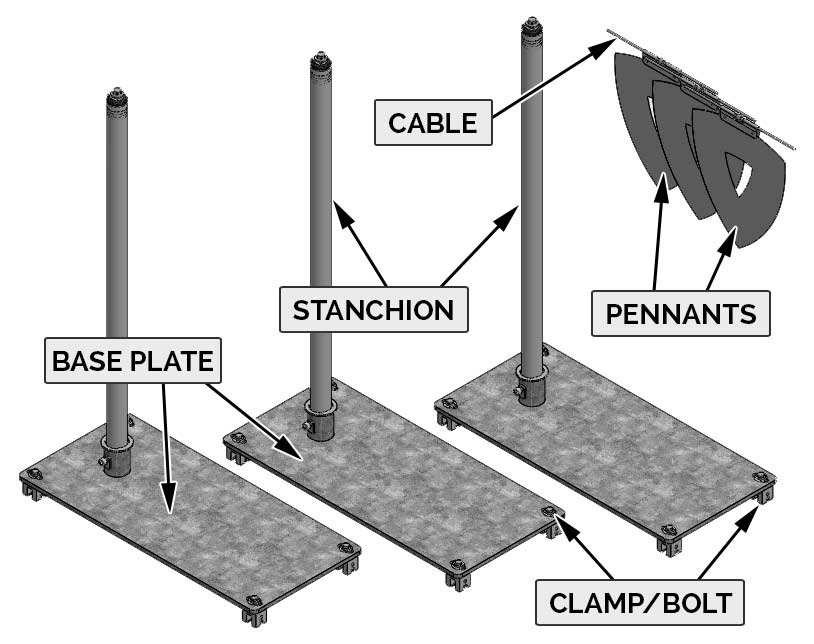 CABLE

STANCHION

PENNANTS

BASE PLATE

CLAMP/BOLT