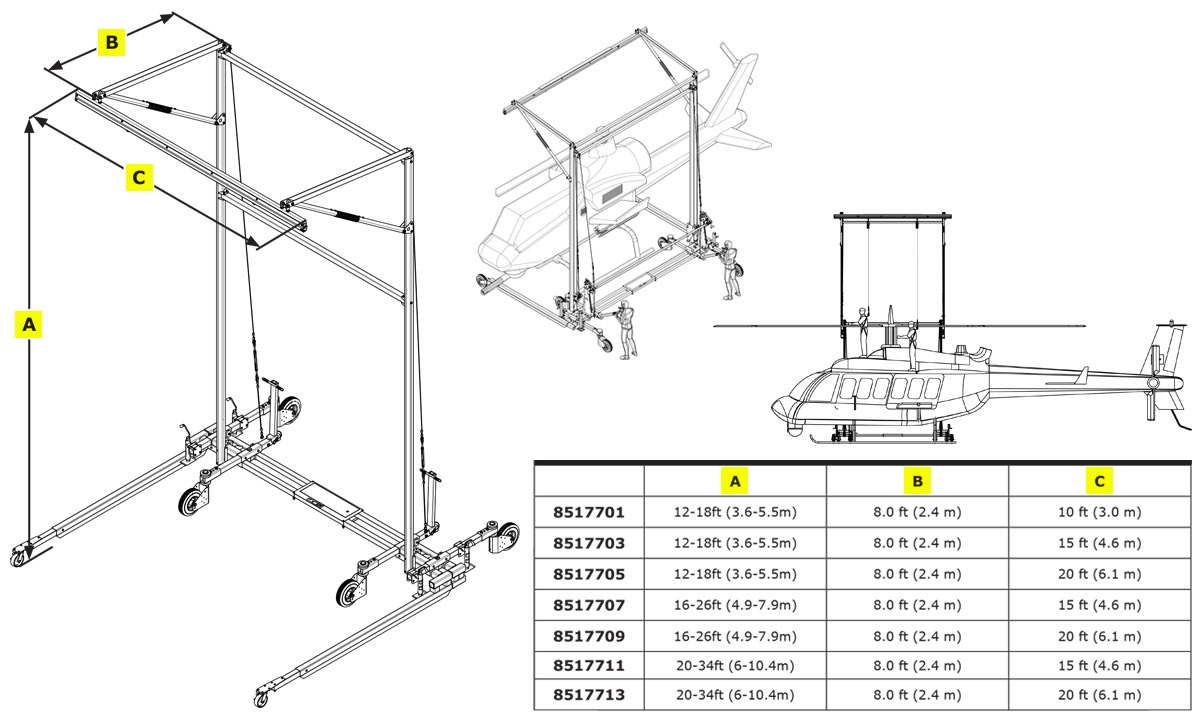 B

C

A

| | A | B | C |
|---|---|---|---|
| 8517701 | 12-18ft (3.6-5.5m) | 8.0 ft (2.4 m) | 10 ft (3.0 m) |
| 8517703 | 12-18ft (3.6-5.5m) | 8.0 ft (2.4 m) | 15 ft (4.6 m) |
| 8517705 | 12-18ft (3.6-5.5m) | 8.0 ft (2.4 m) | 20 ft (6.1 m) |
| 8517707 | 16-26ft (4.9-7.9m) | 8.0 ft (2.4 m) | 15 ft (4.6 m) |
| 8517709 | 16-26ft (4.9-7.9m) | 8.0 ft (2.4 m) | 20 ft (6.1 m) |
| 8517711 | 20-34ft (6-10.4m) | 8.0 ft (2.4 m) | 15 ft (4.6 m) |
| 8517713 | 20-34ft (6-10.4m) | 8.0 ft (2.4 m) | 20 ft (6.1 m) |