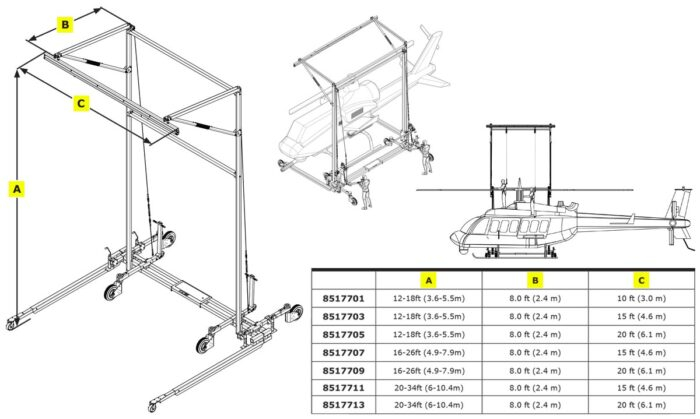 B

C

A

| | A | B | C |
|---|---|---|---|
| 8517701 | 12-18ft (3.6-5.5m) | 8.0 ft (2.4 m) | 10 ft (3.0 m) |
| 8517703 | 12-18ft (3.6-5.5m) | 8.0 ft (2.4 m) | 15 ft (4.6 m) |
| 8517705 | 12-18ft (3.6-5.5m) | 8.0 ft (2.4 m) | 20 ft (6.1 m) |
| 8517707 | 16-26ft (4.9-7.9m) | 8.0 ft (2.4 m) | 15 ft (4.6 m) |
| 8517709 | 16-26ft (4.9-7.9m) | 8.0 ft (2.4 m) | 20 ft (6.1 m) |
| 8517711 | 20-34ft (6-10.4m) | 8.0 ft (2.4 m) | 15 ft (4.6 m) |
| 8517713 | 20-34ft (6-10.4m) | 8.0 ft (2.4 m) | 20 ft (6.1 m) |