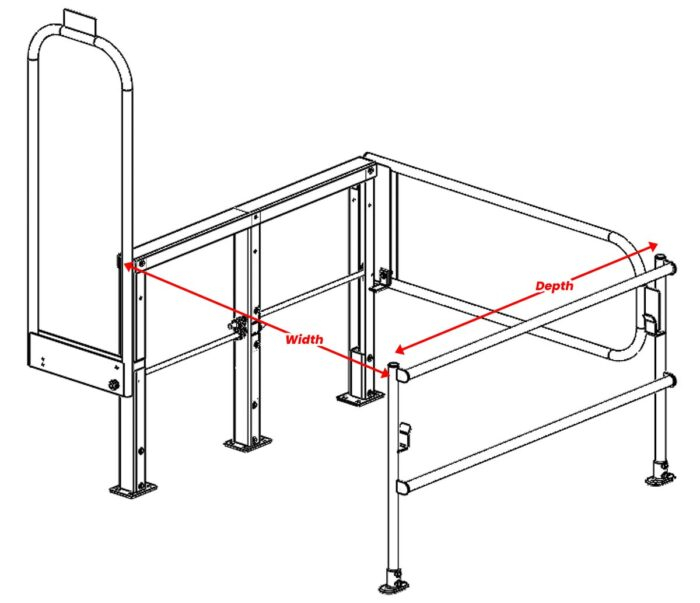 Depth

Width