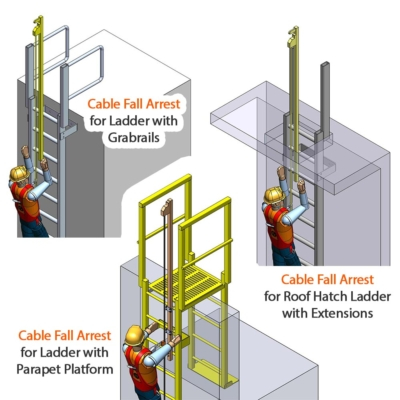 Cable Fall Arrest
for Ladder with
Grabrails

Cable Fall Arrest
for Roof Hatch Ladder
with Extensions

Cable Fall Arrest
for Ladder with
Parapet Platform